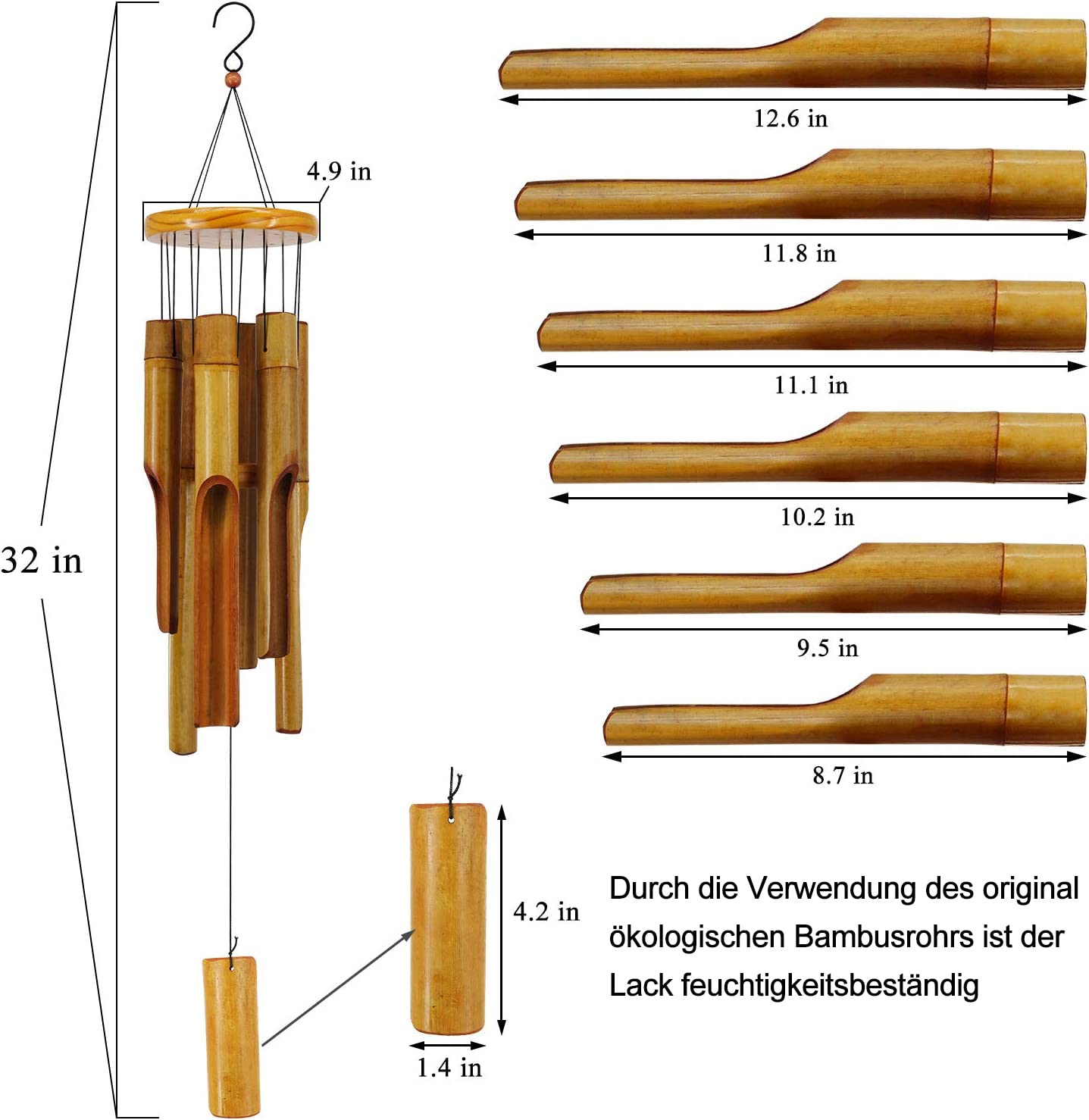 32 in

4.9 in

12.6 in

11.8 in

11.1 in

10.2 in

9.5 in

8.7 in

4.2 in

1.4 in

Durch die Verwendung des original ökologischen Bambusrohrs ist der Lack feuchtigkeitsbeständig